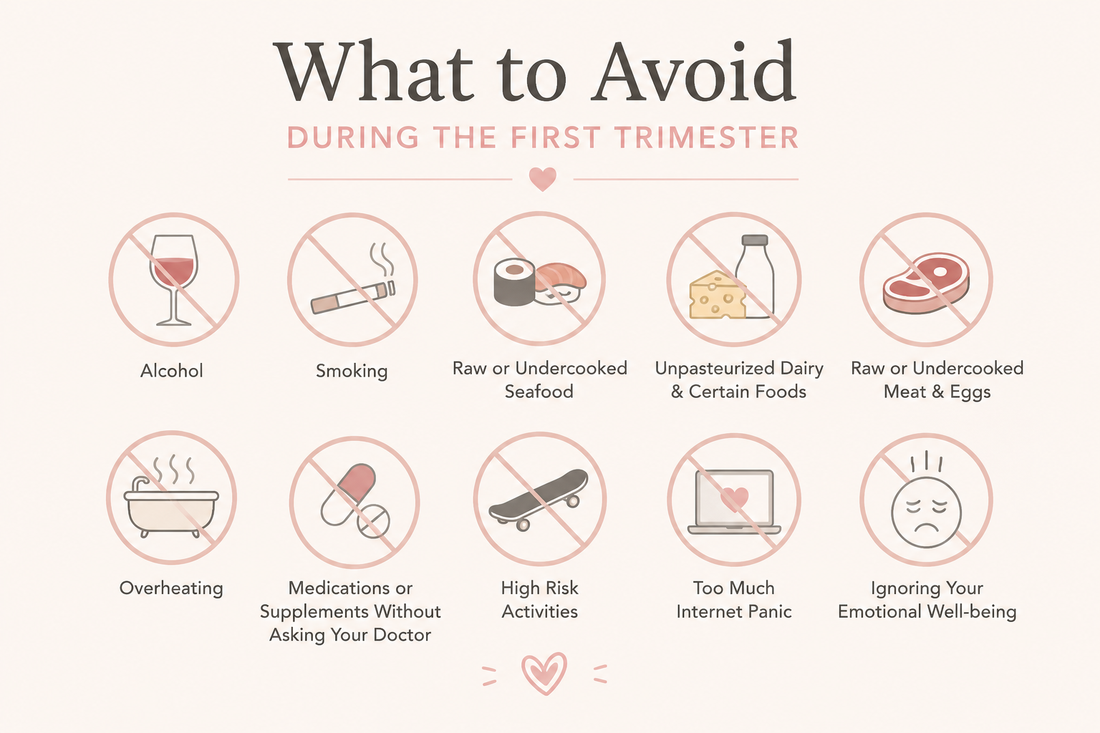 What to Avoid

DURING THE FIRST TRIMESTER

Alcohol

Smoking

Raw or Undercooked Seafood

Unpasteurized Dairy & Certain Foods

Raw or Undercooked Meat & Eggs

Overheating

Medications or Supplements Without Asking Your Doctor

High Risk Activities

Too Much Internet Panic

Ignoring Your Emotional Well-being